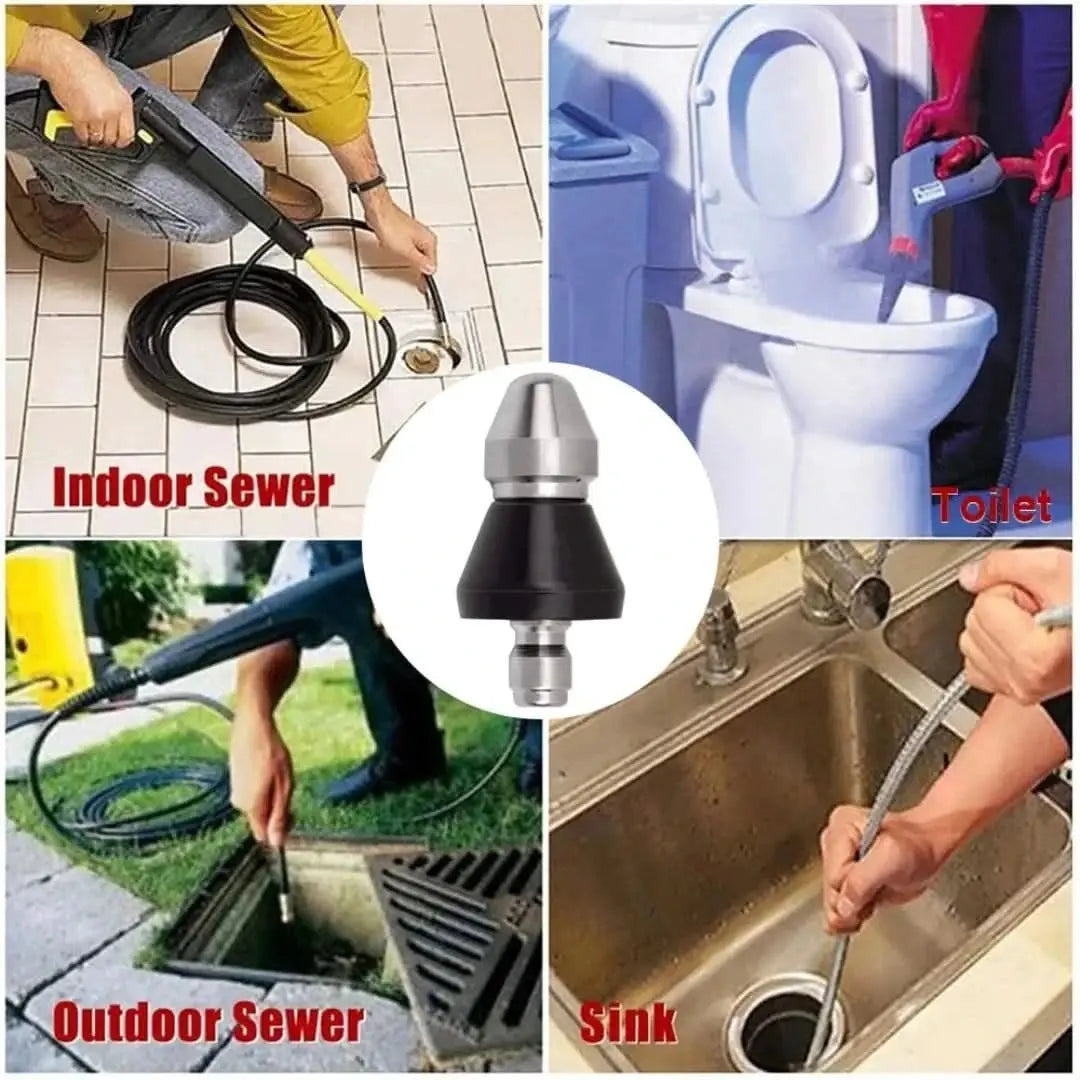 Indoor Sewer

Toilet

Outdoor Sewer

Sink