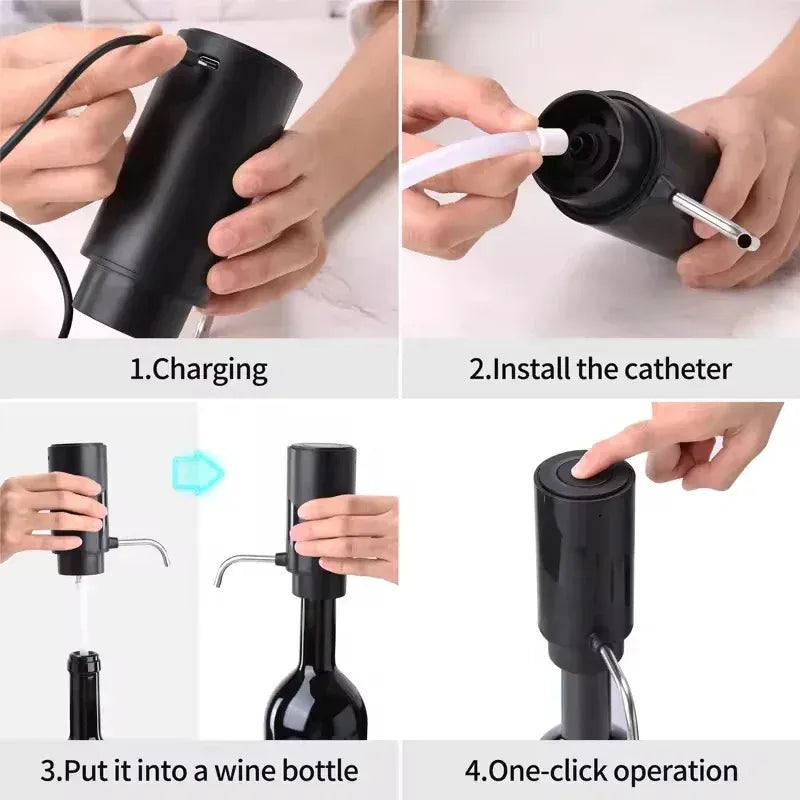 1.Charging

2.Install the catheter

3.Put it into a wine bottle

4.One-click operation