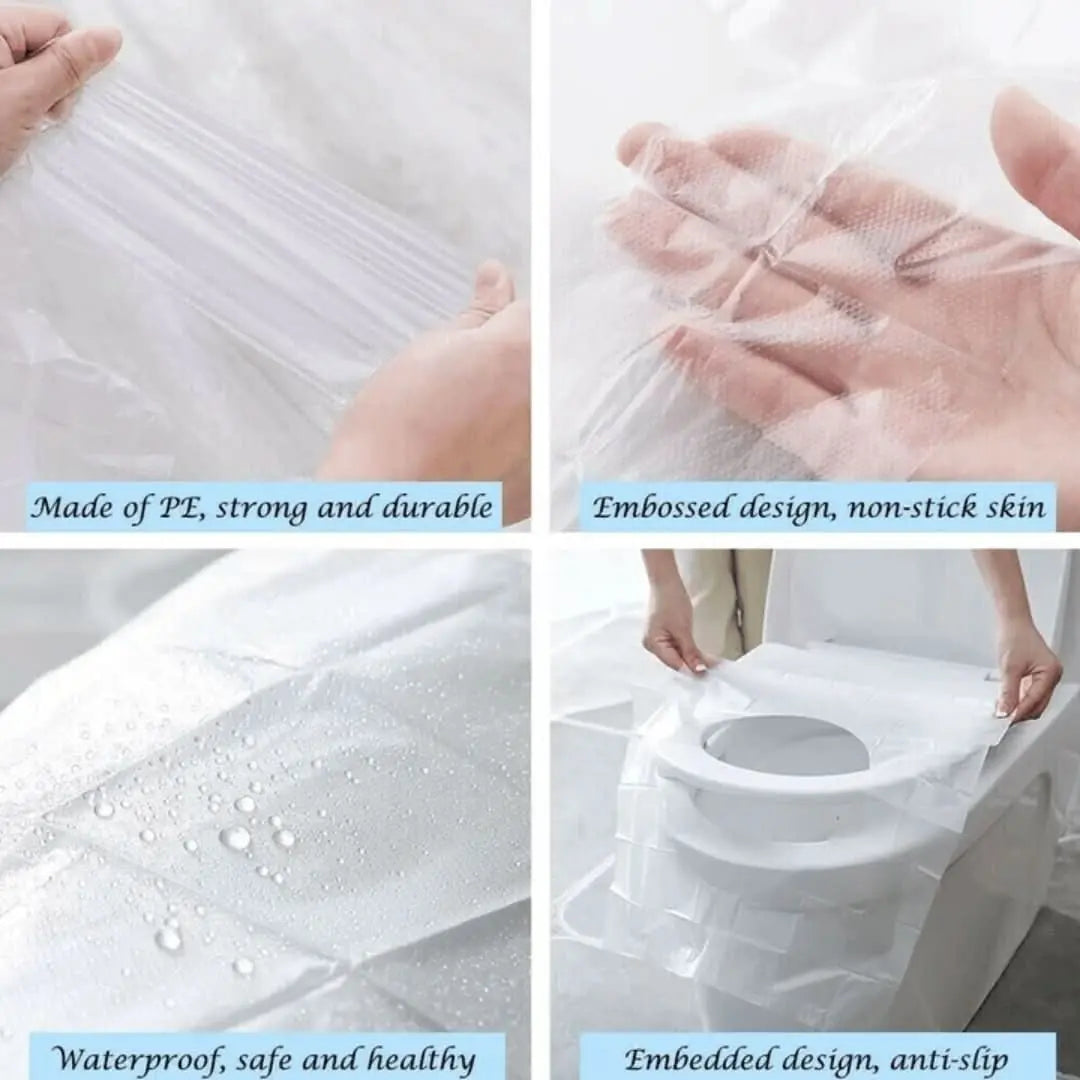 Made of PE, strong and durable

Embossed design, non-stick skin

Waterproof, safe and healthy

Embedded design, anti-slip