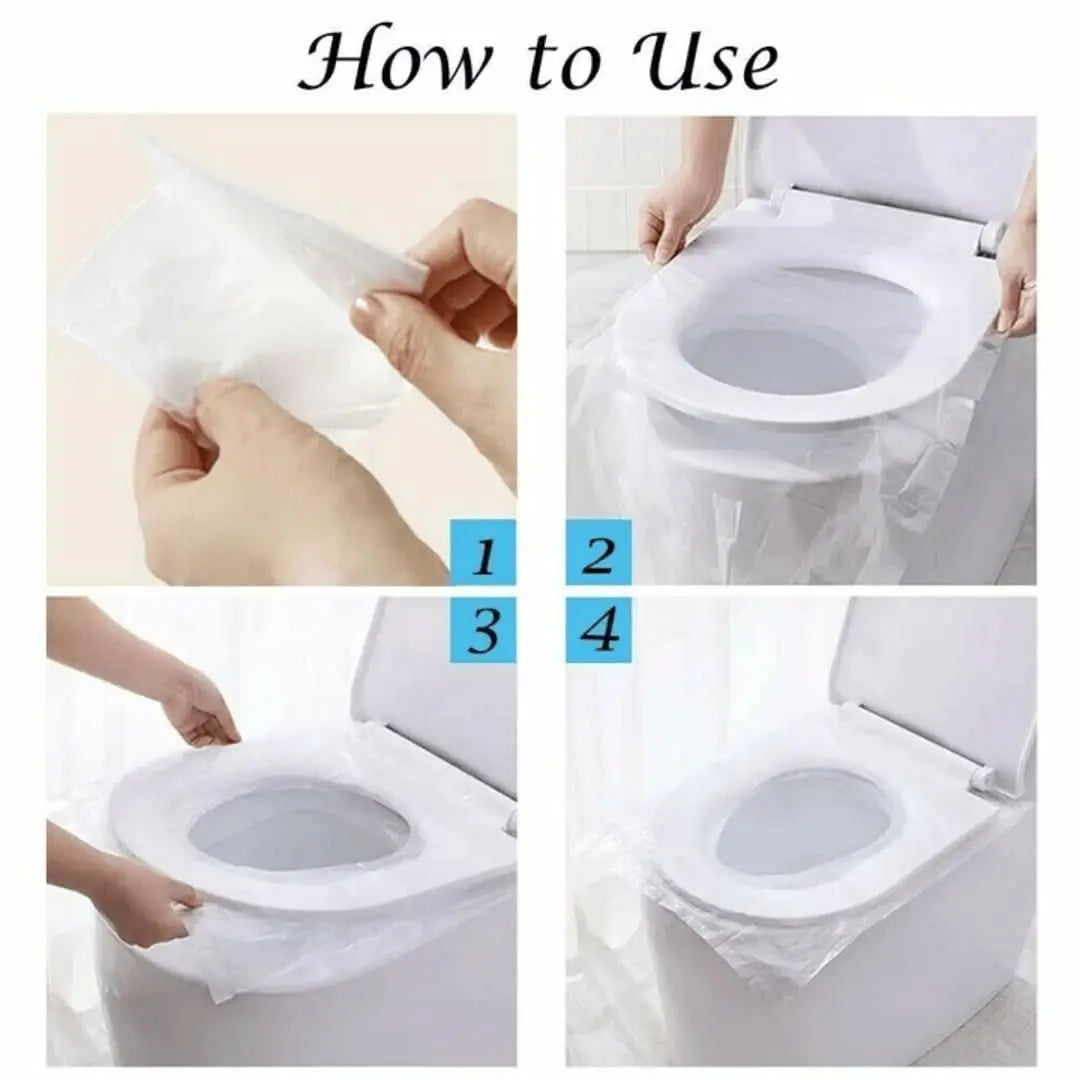 How to Use

1

2

3

4