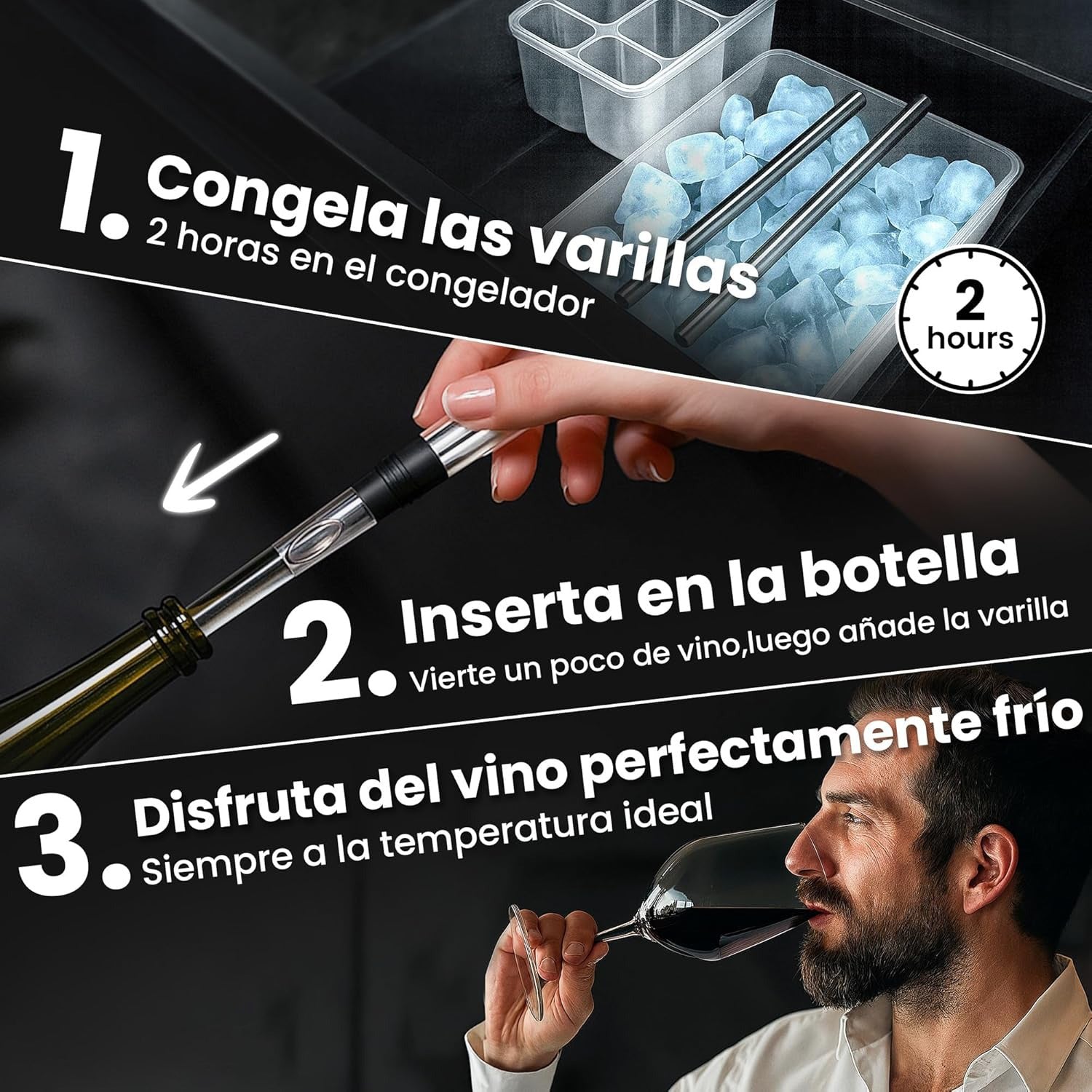 1. Congela las varillas
2 horas en el congelador

2
hours

2. Inserta en la botella
Vierte un poco de vino,luego añade la varilla

3. Disfruta del vino perfectamente frío
Siempre a la temperatura ideal